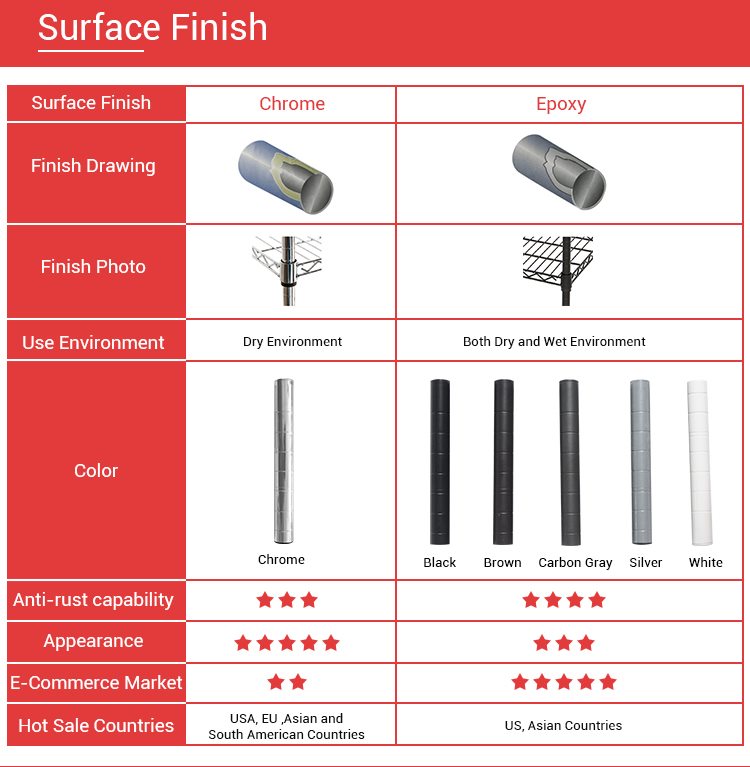 Surface Finish

| Surface Finish | Chrome | Epoxy |
|---|---|---|
| Finish Drawing | | |
| Finish Photo | | |
| Use Environment | Dry Environment | Both Dry and Wet Environment |
| Color | Chrome | Black Brown Carbon Gray Silver White |
| Anti-rust capability | ★★★ | ★★★★ |
| Appearance | ★★★★★ | ★★★ |
| E-Commerce Market | ★★ | ★★★★★ |
| Hot Sale Countries | USA, EU ,Asian and South American Countries | US, Asian Countries |